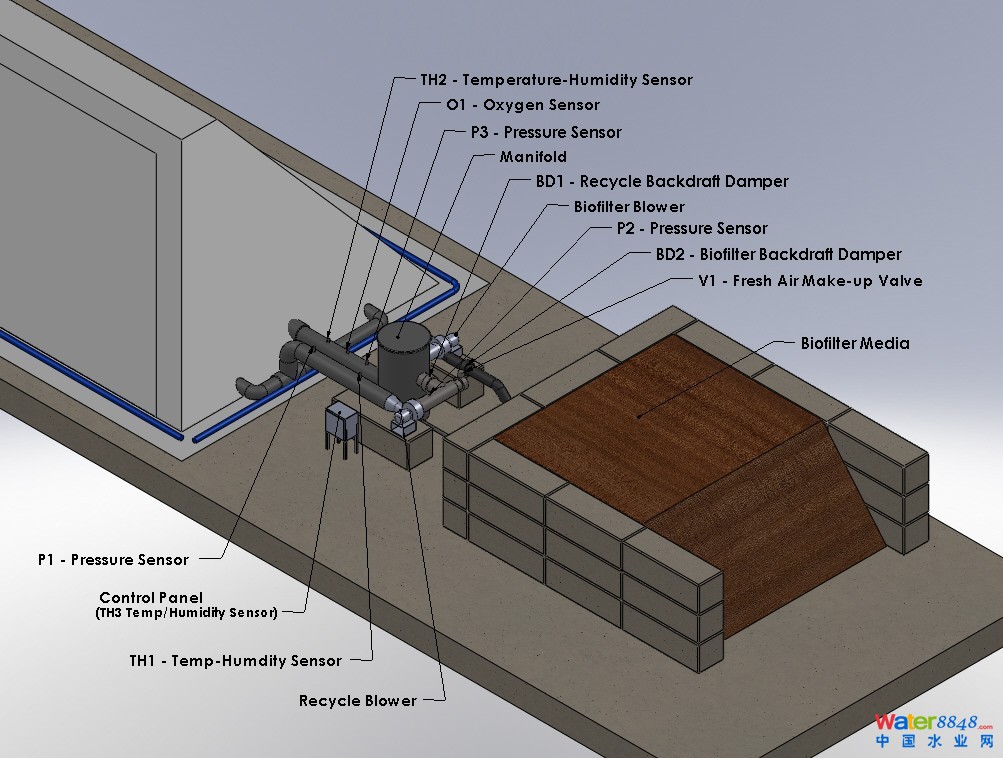 TH2 - Temperature-Humidity Sensor
O1 - Oxygen Sensor
P3 - Pressure Sensor
Manifold
BD1 - Recycle Backdraft Damper
Biofilter Blower
P2 - Pressure Sensor
BD2 - Biofilter Backdraft Damper
V1 - Fresh Air Make-up Valve
Biofilter Media
P1 - Pressure Sensor
Control Panel
(TH3 Temp/Humidity Sensor)
TH1 - Temp-Humdity Sensor
Recycle Blower
Water8848.com
中国水业网