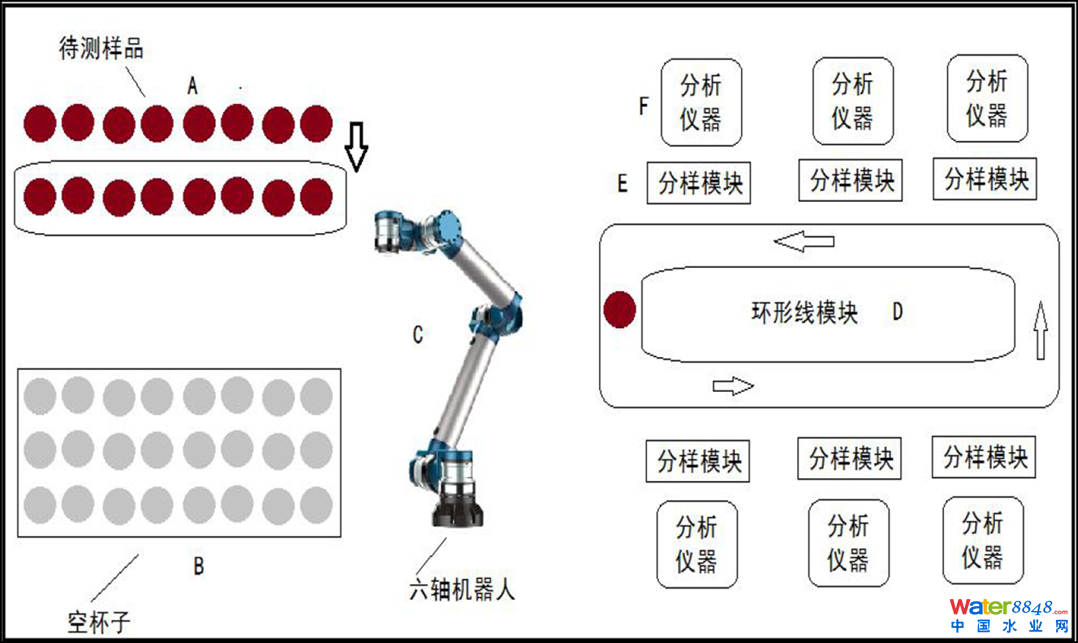 待测样品

A

C

空杯子

B

六轴机器人

F

分析仪器

分析仪器

分析仪器

E

分样模块

分样模块

分样模块

环形线模块 D

分样模块

分样模块

分样模块

分析仪器

分析仪器

分析仪器

water8848.com
中国水业网